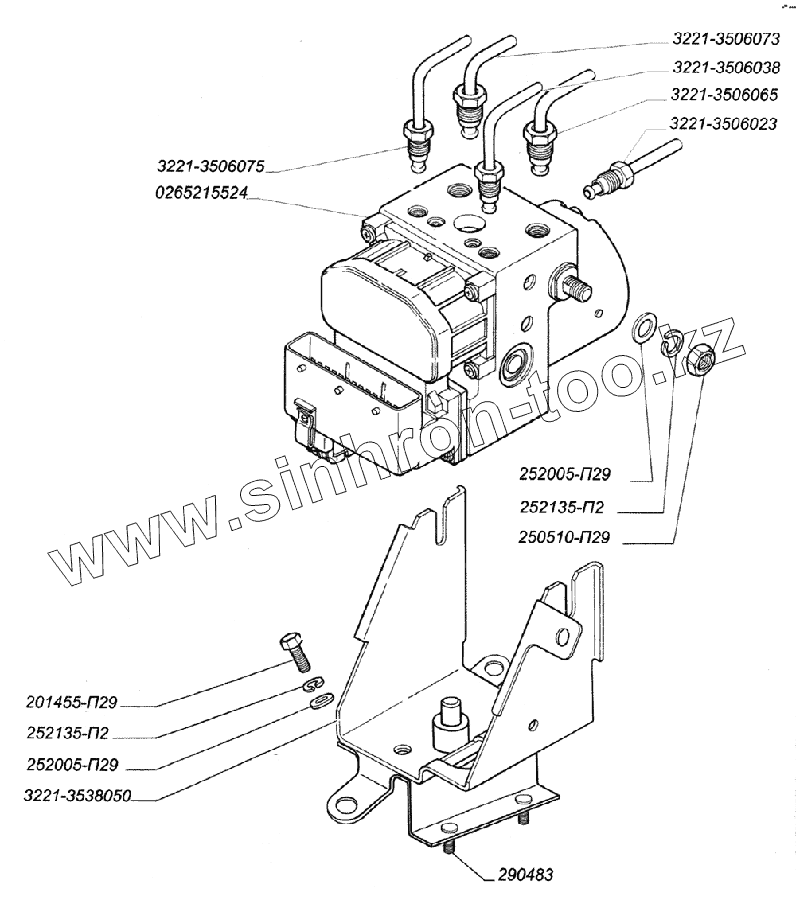 3221-3506073
3221-3506038
3221-3506065
3221-3506023
3221-3506075
0265215524
www.sinhron-too.kz
252005-П29
252135-П2
250510-П29
201455-П29
252135-П2
252005-П29
3221-3538050
290483